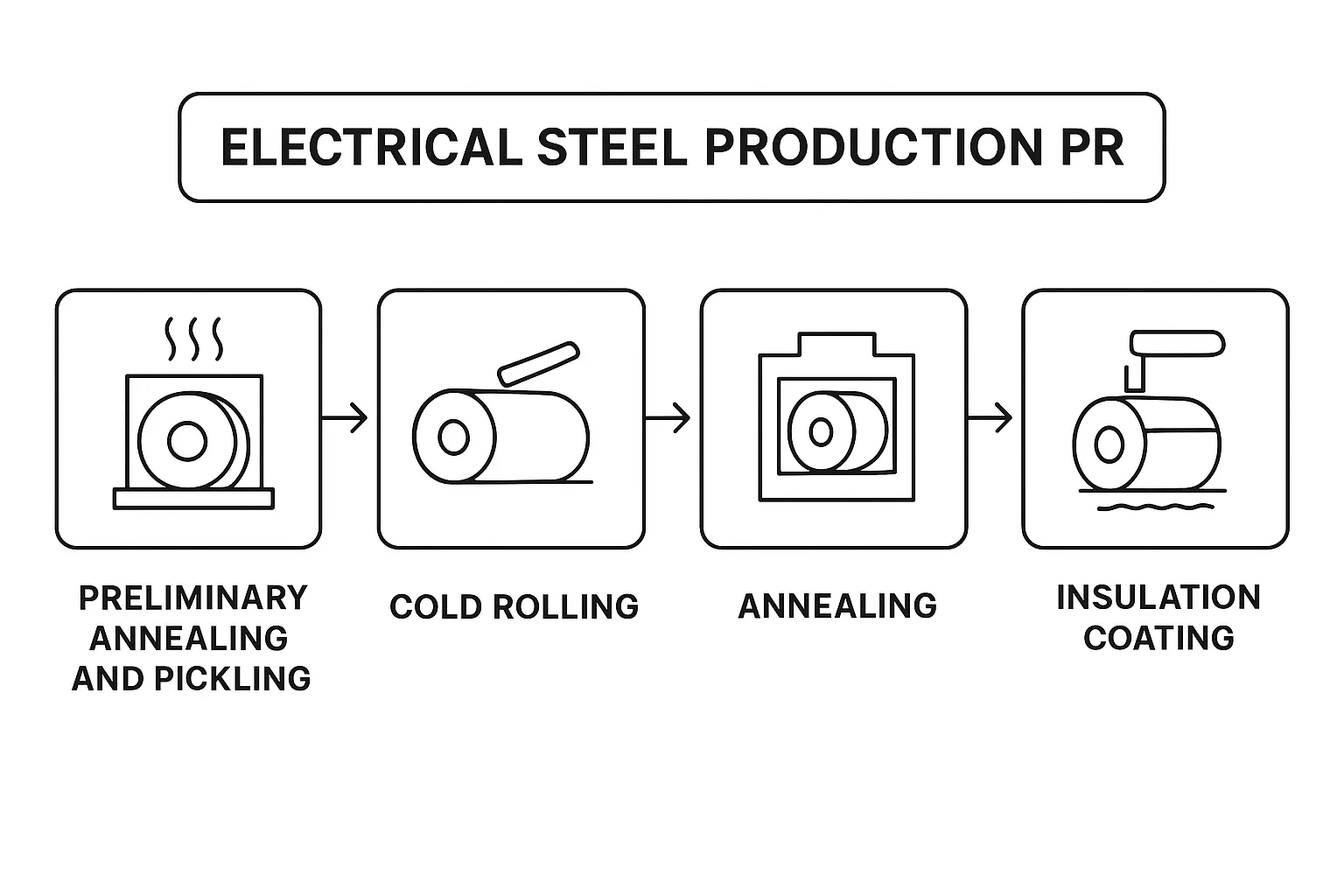 ELECTRICAL STEEL PRODUCTION PR

PRELIMINARY ANNEALING AND PICKLING

COLD ROLLING

ANNEALING

INSULATION COATING